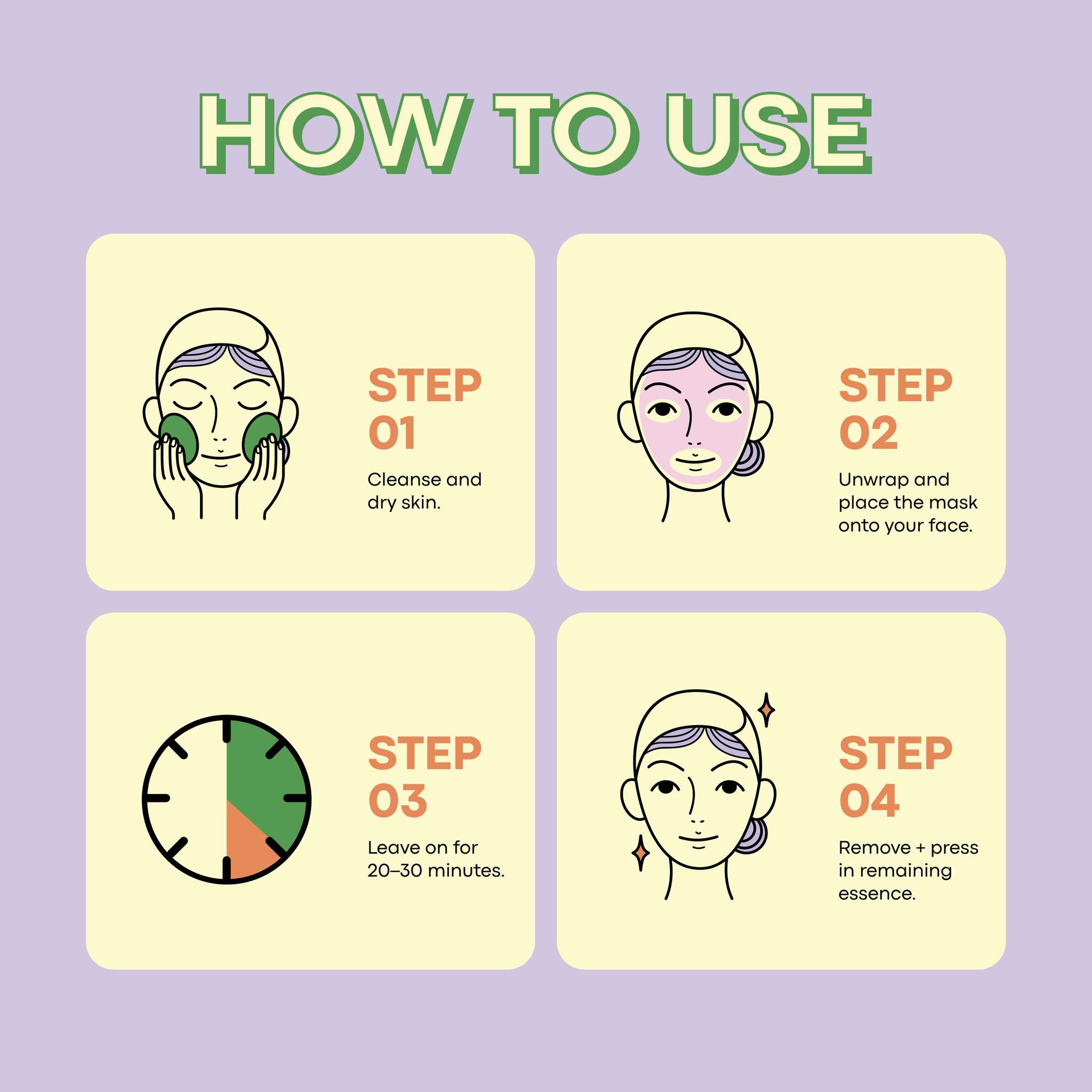 HOW TO USE

STEP 01

Cleanse and dry skin.

STEP 02

Unwrap and place the mask onto your face.

STEP 03

Leave on for 20–30 minutes.

STEP 04

Remove + press in remaining essence.